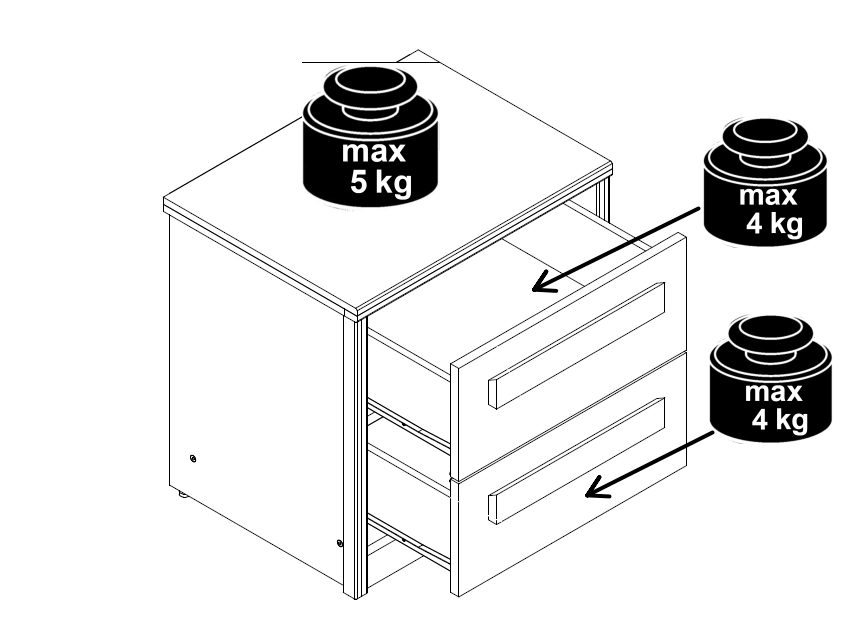 max
5 kg

max
4 kg

max
4 kg