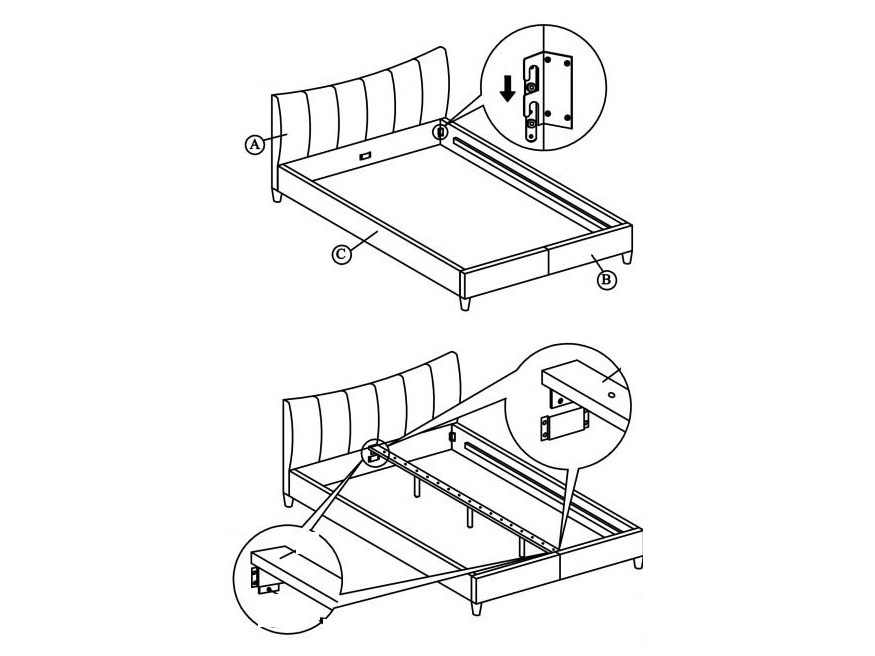 A
C
B