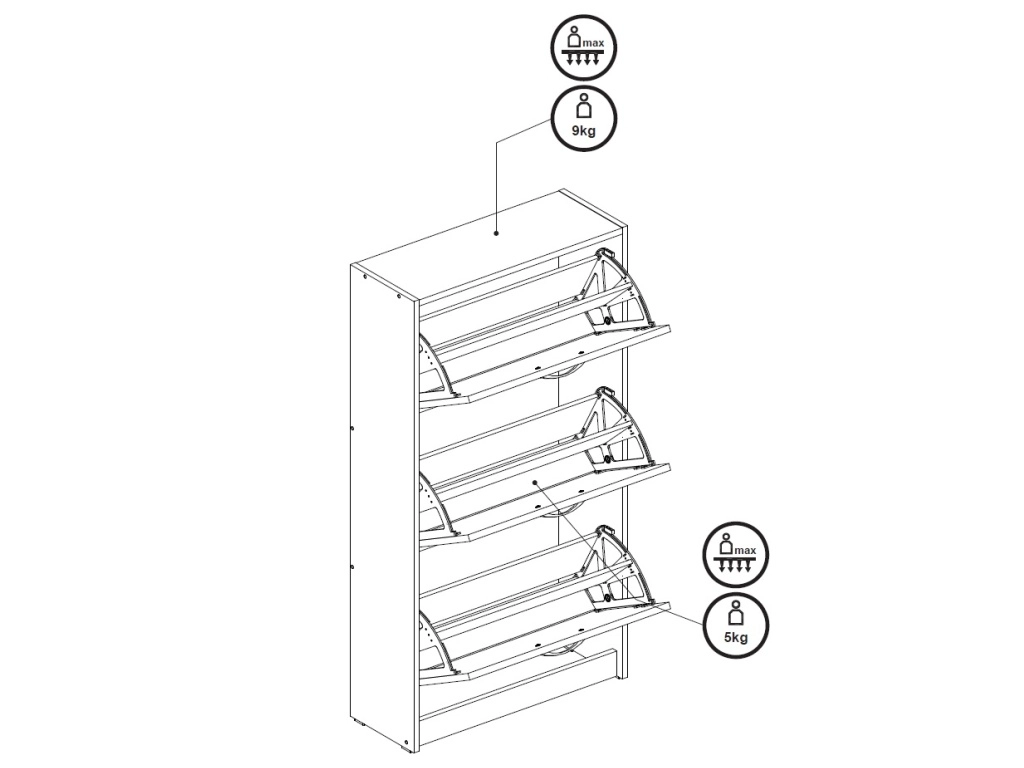 max
9kg
max
5kg