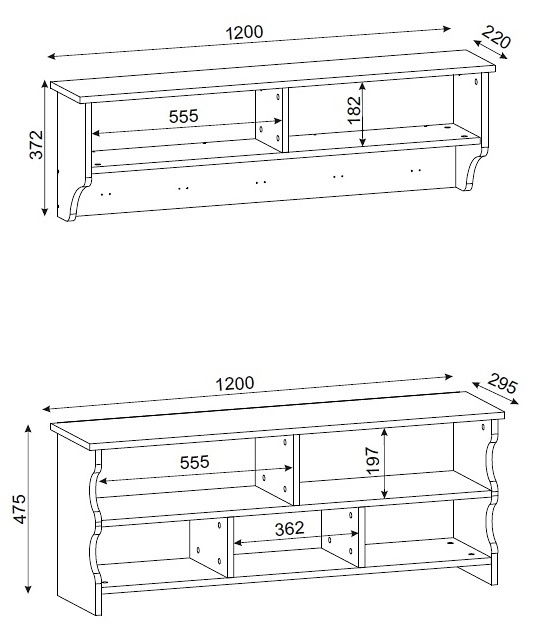 1200
220
372
555
182

1200
295
475
555
197
362